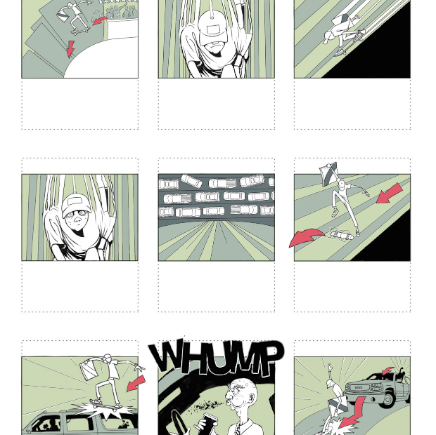 WHUMP