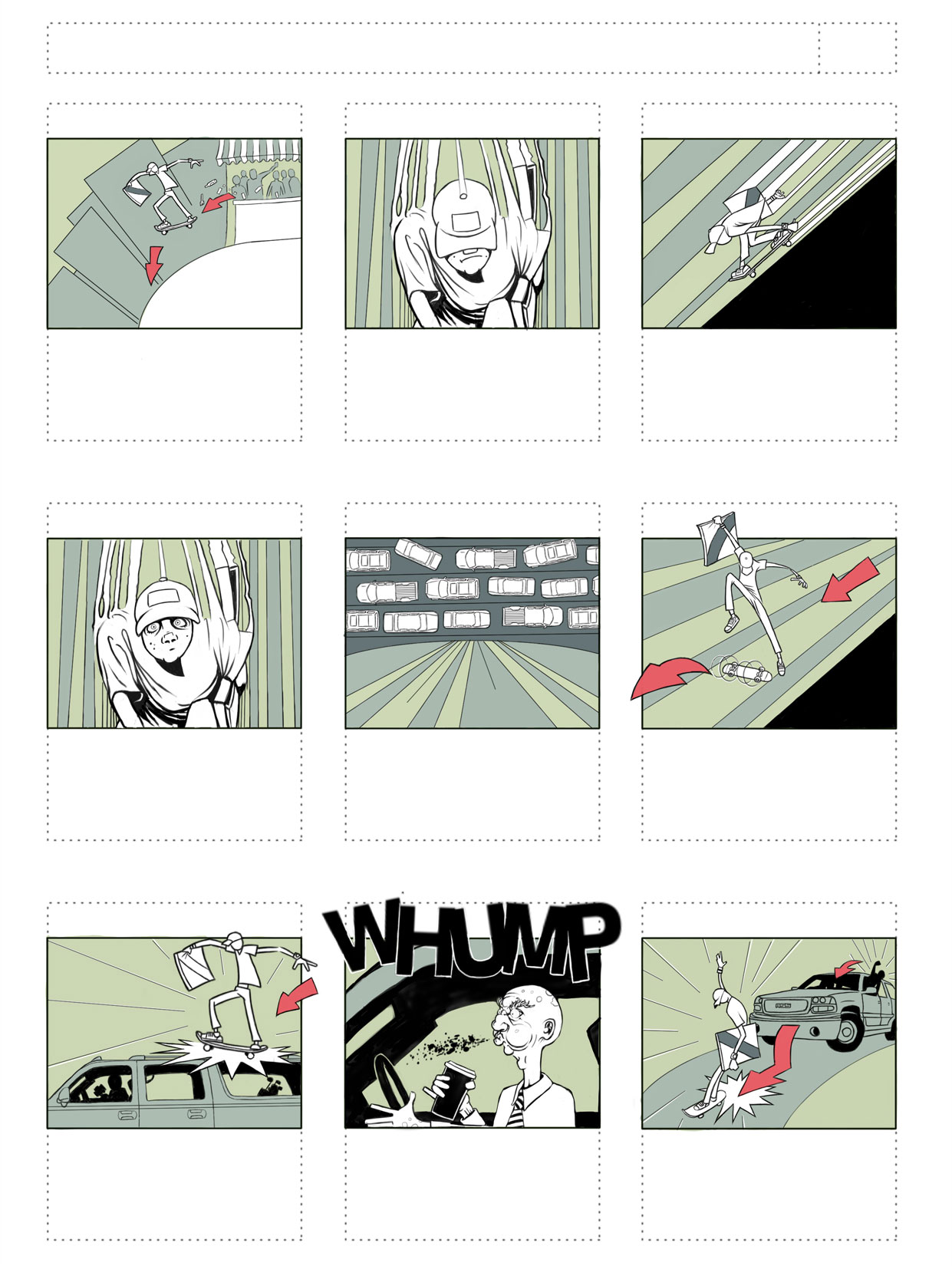 WHUMP